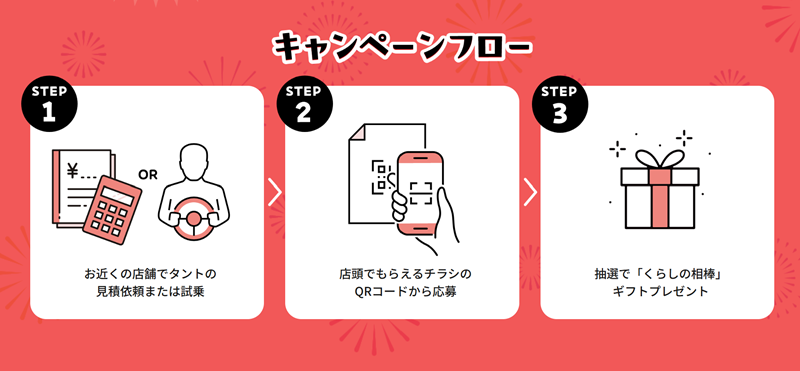 キャンペーンフロー

STEP 1

¥...

OR

お近くの店舗でタントの見積依頼または試乗

STEP 2

店頭でもらえるチラシのQRコードから応募

STEP 3

抽選で「くらしの相棒」ギフトプレゼント